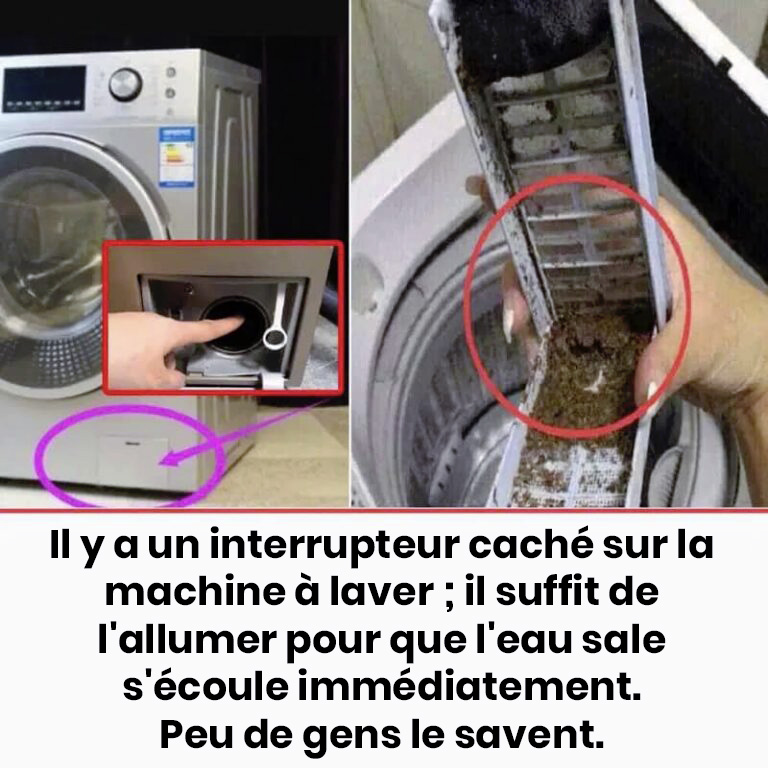 Il y a un interrupteur caché sur la machine à laver ; il suffit de l'allumer pour que l'eau sale s'écoule immédiatement. Peu de gens le savent.